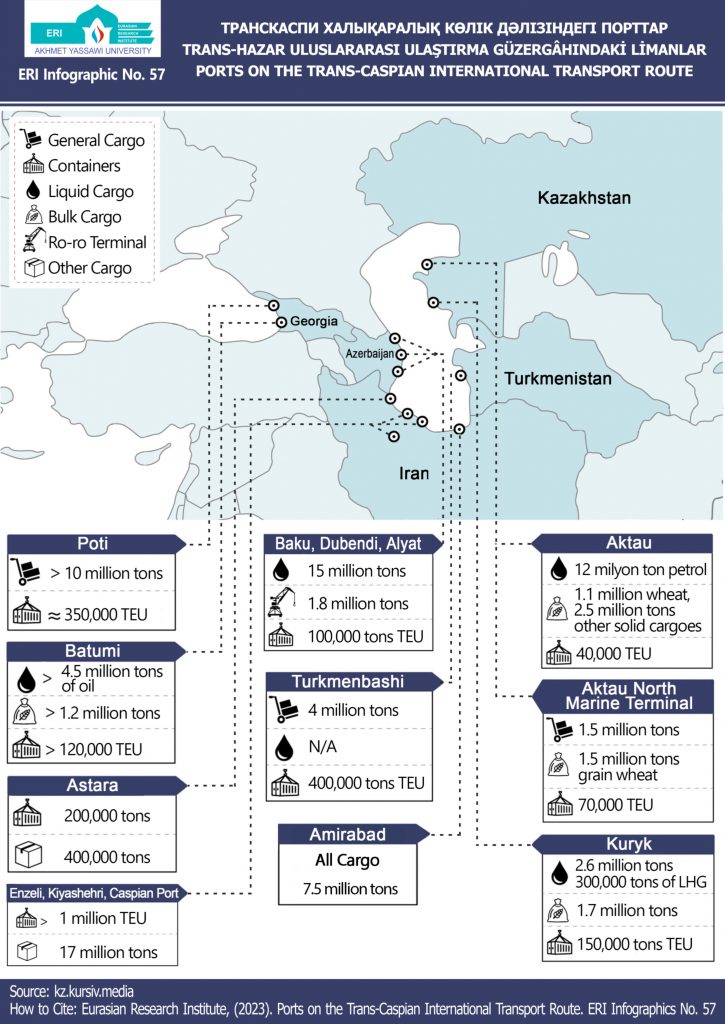 ERI EURASIAN RESEARCH INSTITUTE
AKHMET YASSAWI UNIVERSITY
ERI Infographic No. 57

ТРАНСКАСПИ ХАЛЫҚАРАЛЫҚ КӨЛІК ДӘЛІЗІНДЕГІ ПОРТТАР
TRANS-HAZAR ULUSLARARASI ULAŞTIRMA GÜZERGÂHINDAKİ LİMANLAR
PORTS ON THE TRANS-CASPIAN INTERNATIONAL TRANSPORT ROUTE

General Cargo
Containers
Liquid Cargo
Bulk Cargo
Ro-ro Terminal
Other Cargo

Kazakhstan
Georgia
Azerbaijan
Turkmenistan
Iran

Poti
> 10 million tons
≈ 350,000 TEU

Batumi
> 4.5 million tons of oil
> 1.2 million tons
> 120,000 TEU

Astara
200,000 tons
400,000 tons

Enzeli, Kiyashehri, Caspian Port
> 1 million TEU
17 million tons

Baku, Dubendi, Alyat
15 million tons
1.8 million tons
100,000 tons TEU

Turkmenbashi
4 million tons
N/A
400,000 tons TEU

Amirabad
All Cargo
7.5 million tons

Aktau
12 milyon ton petrol
1.1 million wheat, 2.5 million tons other solid cargoes
40,000 TEU

Aktau North Marine Terminal
1.5 million tons
1.5 million tons grain wheat
70,000 TEU

Kuryk
2.6 million tons 300,000 tons of LHG
1.7 million tons
150,000 tons TEU

Source: kz.kursiv.media
How to Cite: Eurasian Research Institute, (2023). Ports on the Trans-Caspian International Transport Route. ERI Infographics No. 57